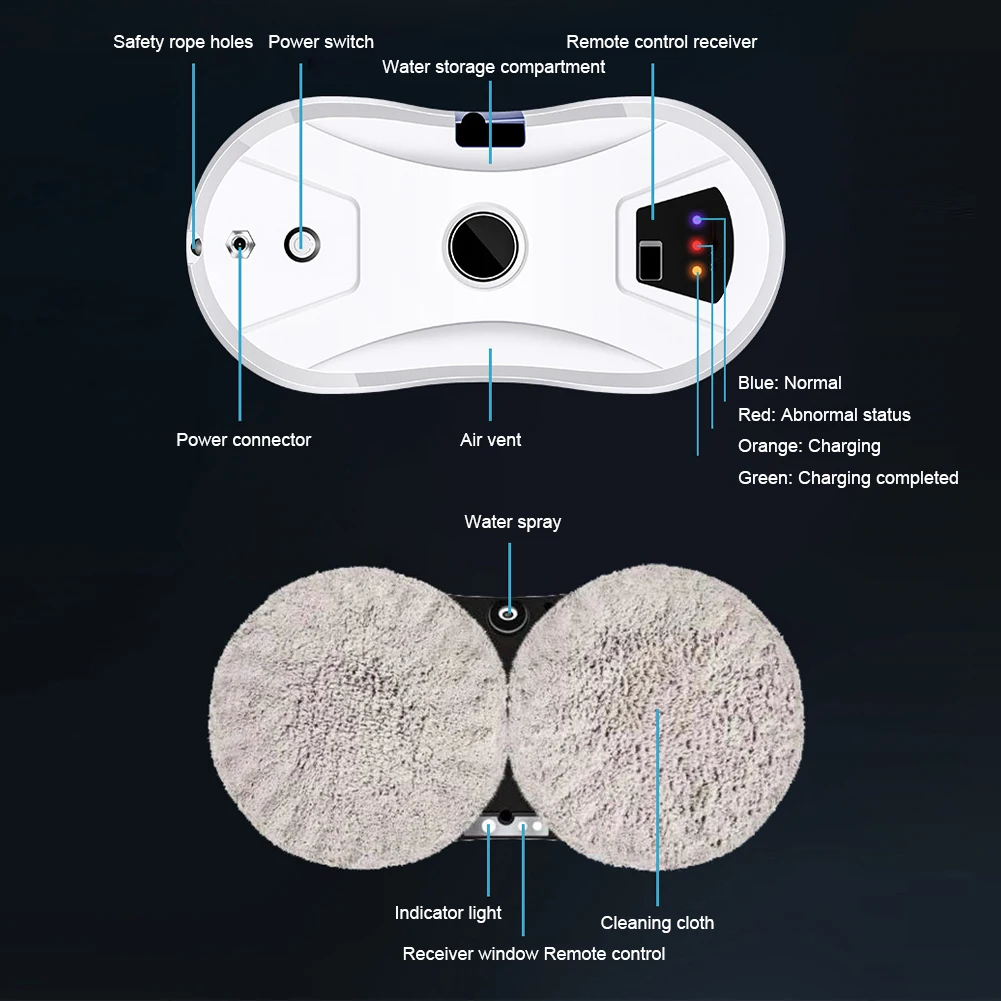 Safety rope holes
Power switch
Water storage compartment
Remote control receiver

Power connector
Air vent

Blue: Normal
Red: Abnormal status
Orange: Charging
Green: Charging completed

Water spray

Indicator light
Cleaning cloth
Receiver window Remote control