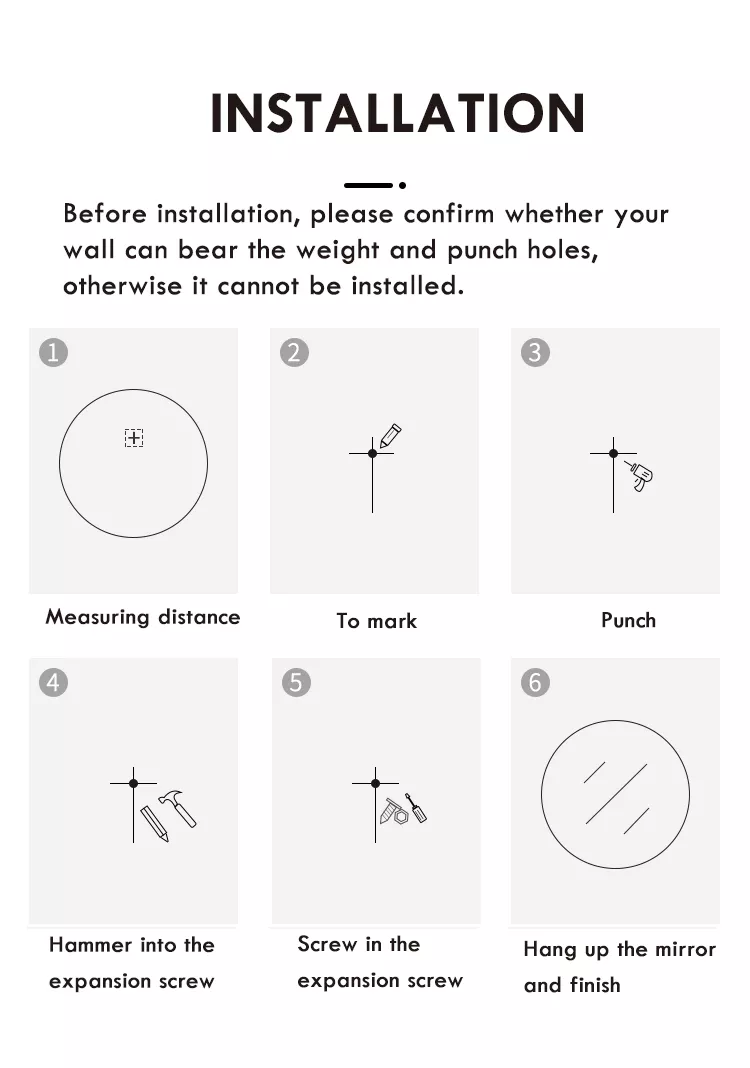 INSTALLATION

Before installation, please confirm whether your wall can bear the weight and punch holes, otherwise it cannot be installed.

1

Measuring distance

2

To mark

3

Punch

4

Hammer into the expansion screw

5

Screw in the expansion screw

6

Hang up the mirror and finish