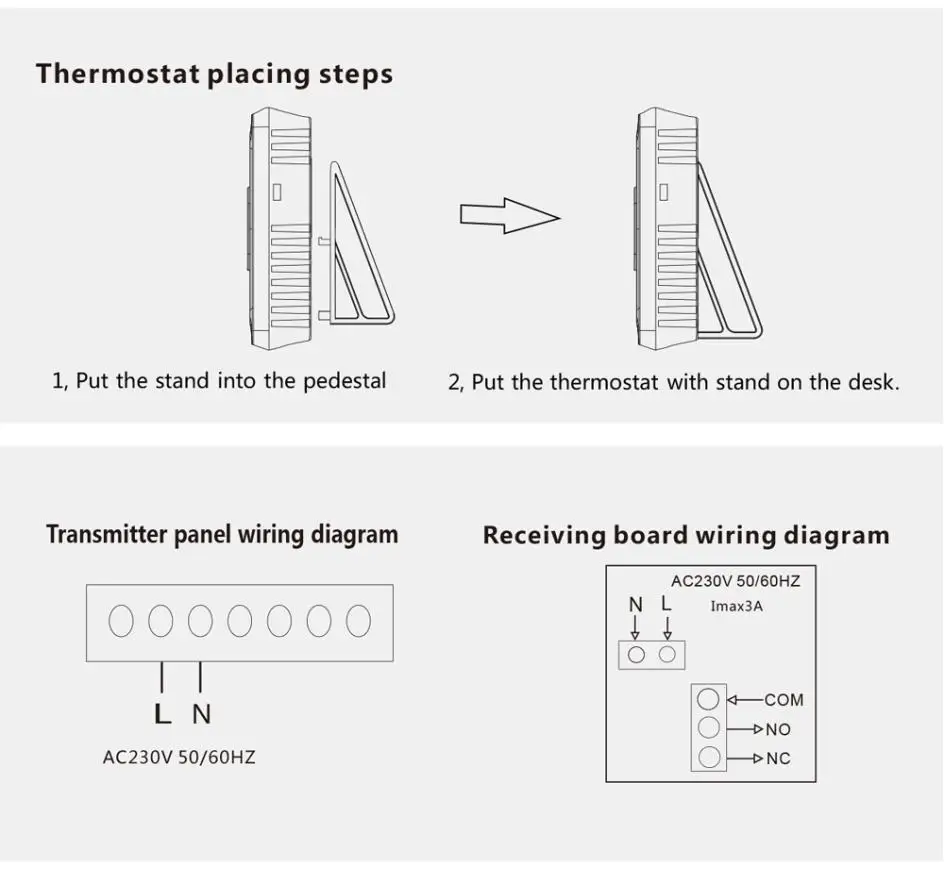 Thermostat placing steps

1, Put the stand into the pedestal

2, Put the thermostat with stand on the desk.

Transmitter panel wiring diagram

L N

AC230V 50/60HZ

Receiving board wiring diagram

AC230V 50/60HZ

N L

Imax3A

COM

NO

NC