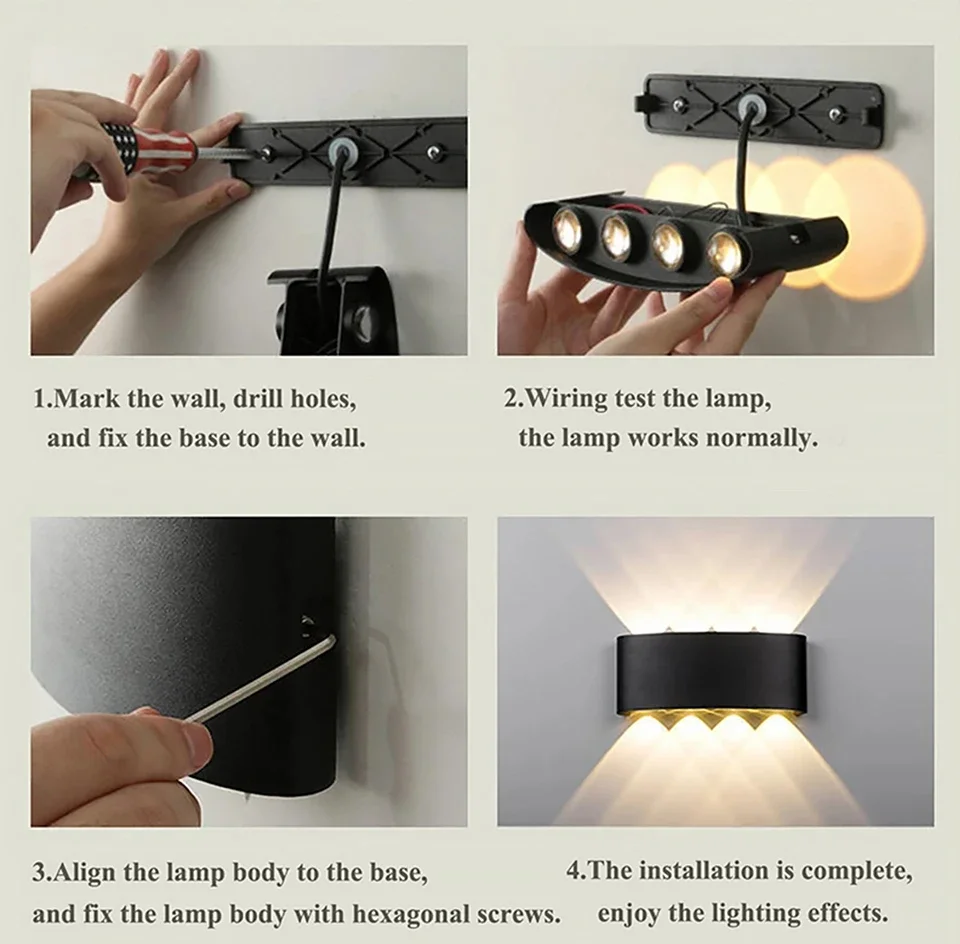 1.Mark the wall, drill holes, and fix the base to the wall.

2.Wiring test the lamp, the lamp works normally.

3.Align the lamp body to the base, and fix the lamp body with hexagonal screws.

4.The installation is complete, enjoy the lighting effects.